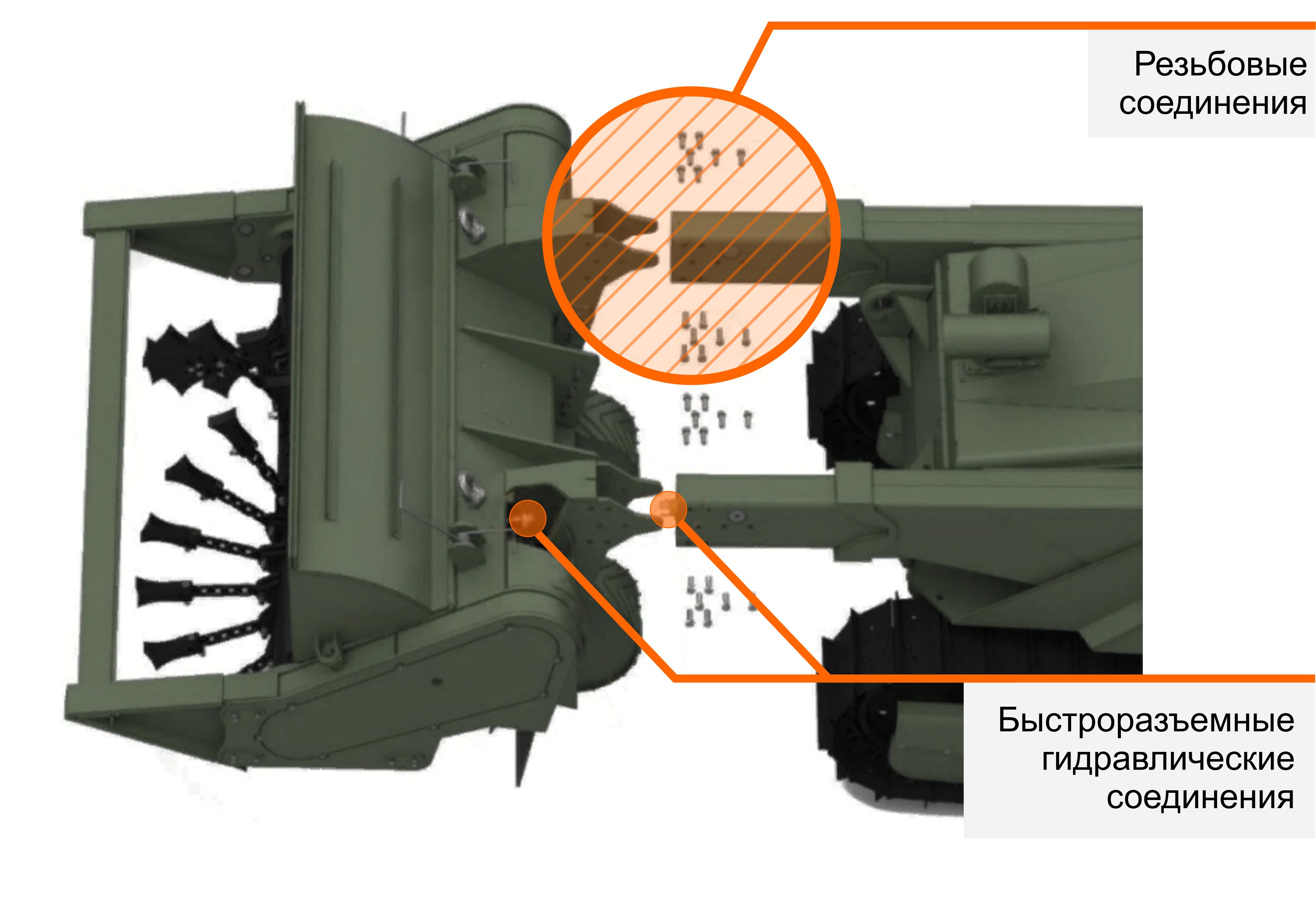 Резьбовые соединения

Быстроразъемные гидравлические соединения